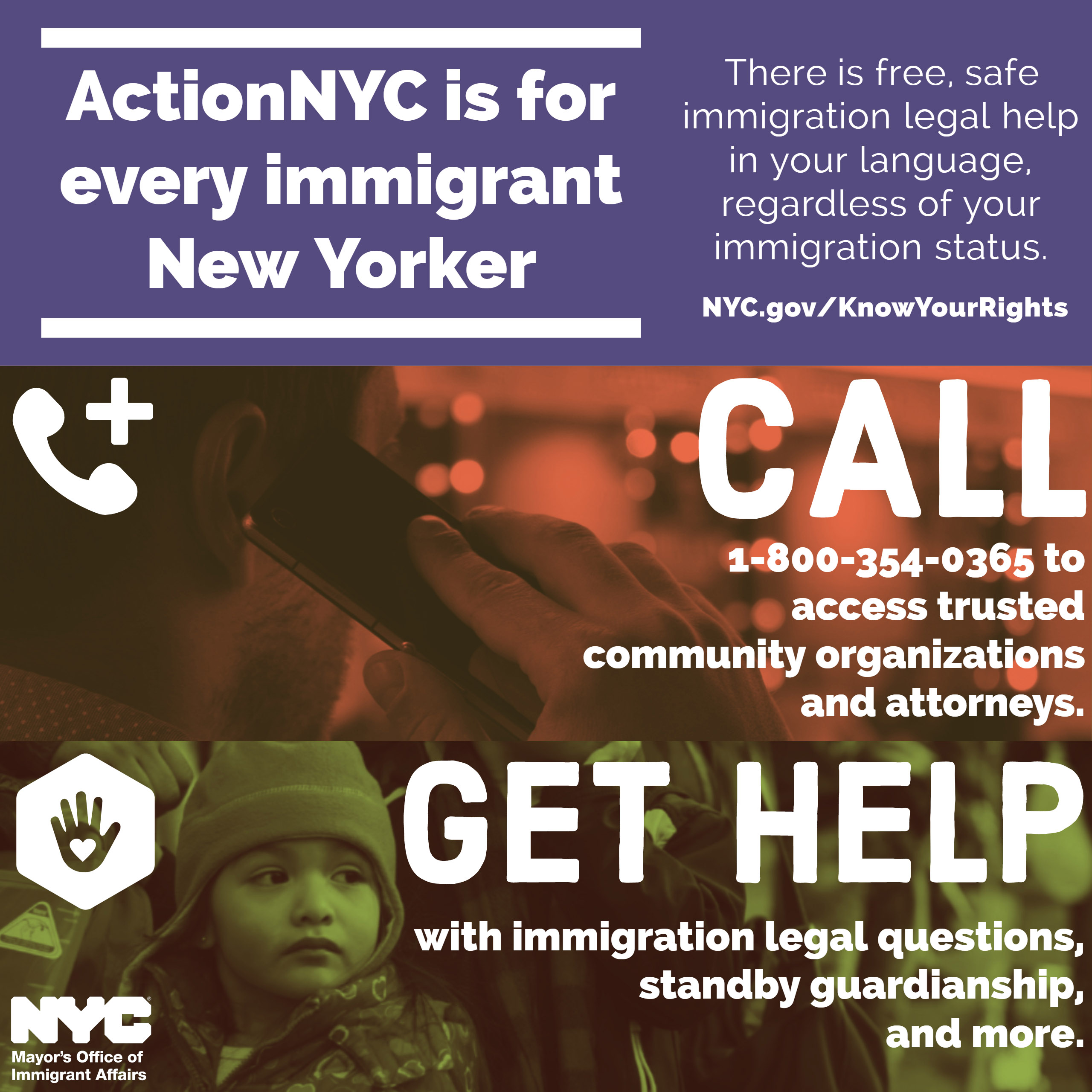 ActionNYC is for every immigrant New Yorker

There is free, safe immigration legal help in your language, regardless of your immigration status.

NYC.gov/KnowYourRights

CALL

1-800-354-0365 to access trusted community organizations and attorneys.

GET HELP

with immigration legal questions, standby guardianship, and more.

NYC

Mayor's Office of Immigrant Affairs